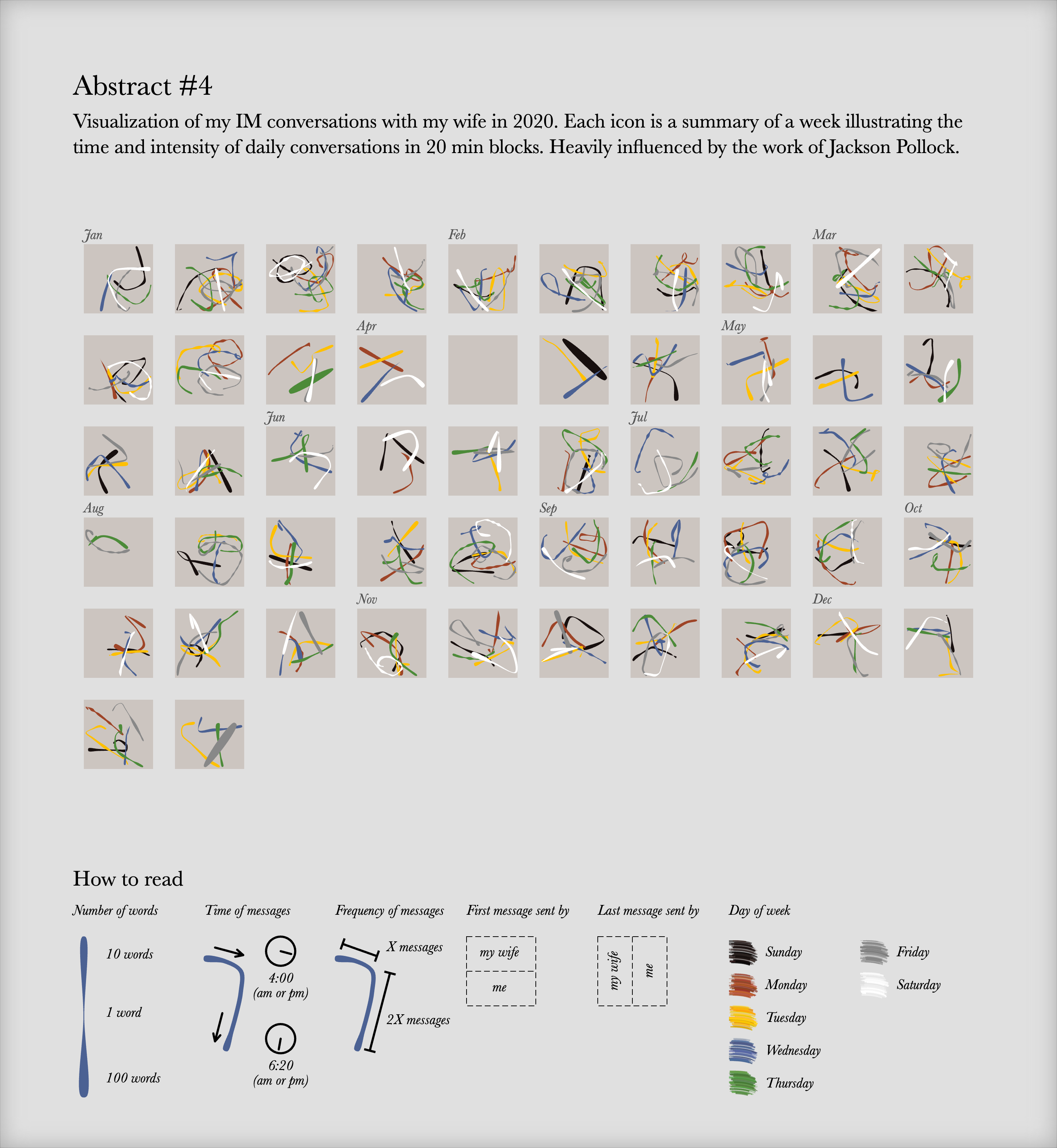 Abstract #4

Visualization of my IM conversations with my wife in 2020. Each icon is a summary of a week illustrating the time and intensity of daily conversations in 20 min blocks. Heavily influenced by the work of Jackson Pollock.

Jan

Feb

Mar

Apr

May

Jun

Jul

Aug

Sep

Oct

Nov

Dec

How to read

Number of words

10 words

1 word

100 words

Time of messages

4:00 (am or pm)

6:20 (am or pm)

Frequency of messages

X messages

2X messages

First message sent by

my wife

me

Last message sent by

my wife

me

Day of week

Sunday

Monday

Tuesday

Wednesday

Thursday

Friday

Saturday